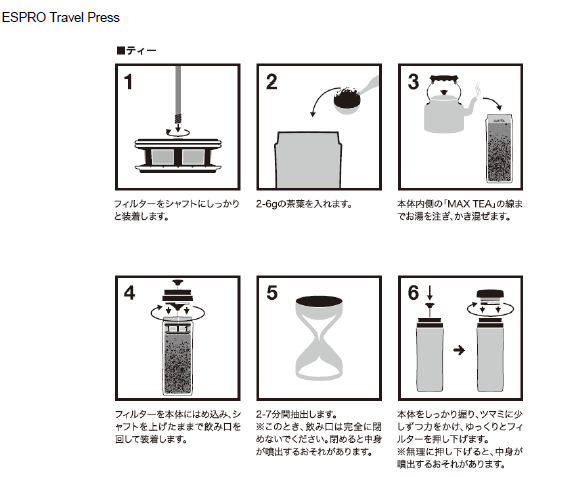 ESPRO Travel Press

■ティー

1

フィルターをシャフトにしっかりと装着します。

2

2-6gの茶葉を入れます。

3

本体内側の「MAX TEA」の線までお湯を注ぎ、かき混ぜます。

4

フィルターを本体にはめ込み、シャフトを上げたままで飲み口を回して装着します。

5

2-7分間抽出します。
※このとき、飲み口は完全に閉めないでください。閉めると中身が噴出するおそれがあります。

6

本体をしっかり握り、ツマミに少しずつ力をかけ、ゆっくりとフィルターを押し下げます。
※無理に押し下げると、中身が噴出するおそれがあります。